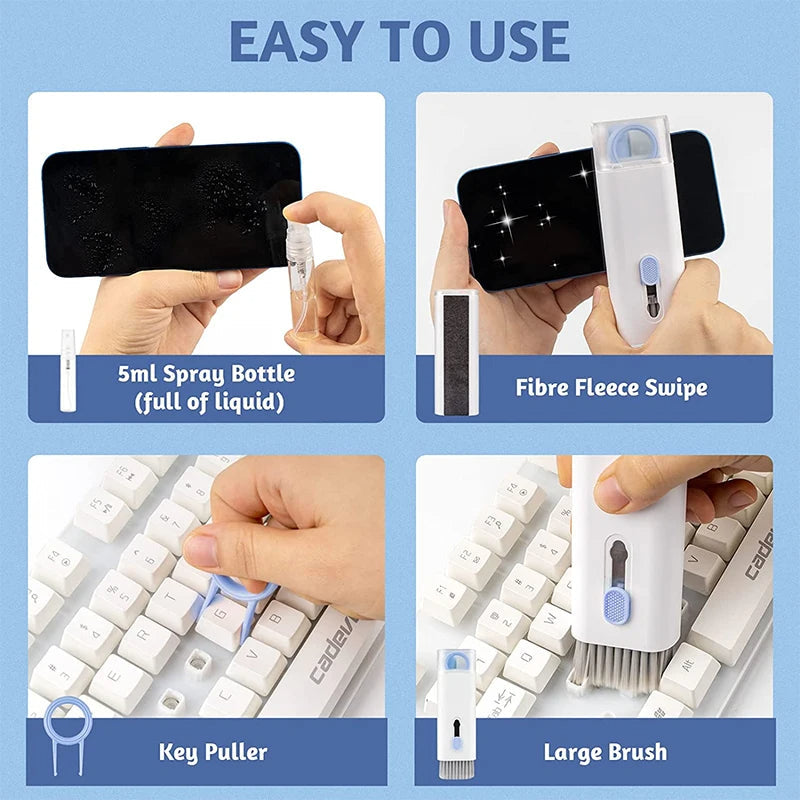 EASY TO USE

5ml Spray Bottle (full of liquid)

Fibre Fleece Swipe

Key Puller

Large Brush