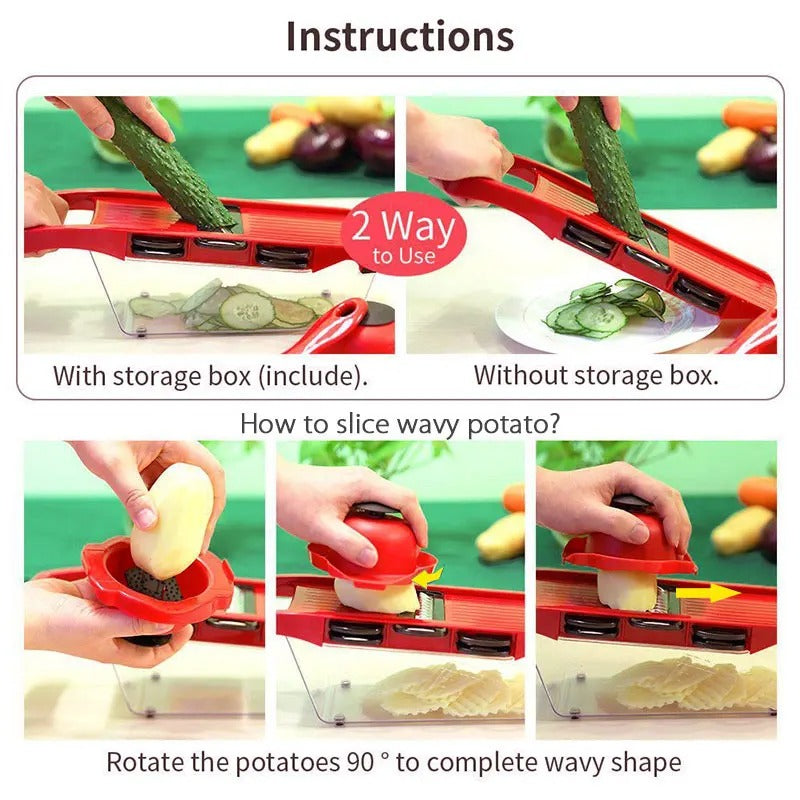 Instructions

2 Way to Use

With storage box (include).

Without storage box.

How to slice wavy potato?

Rotate the potatoes 90 ° to complete wavy shape